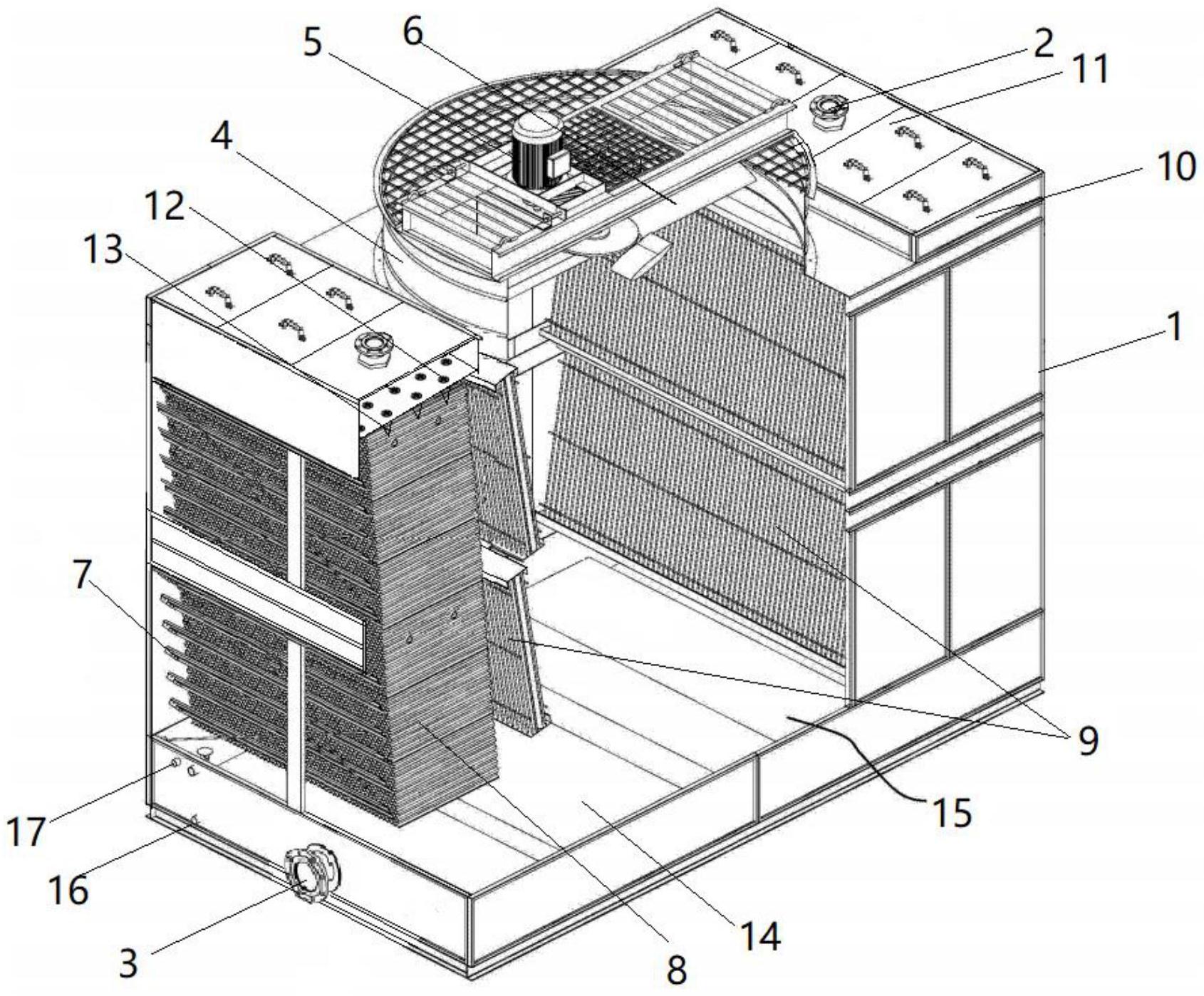 5
6
2
11
4
10
12
13
1
7
9
15
17
16
14
3
8