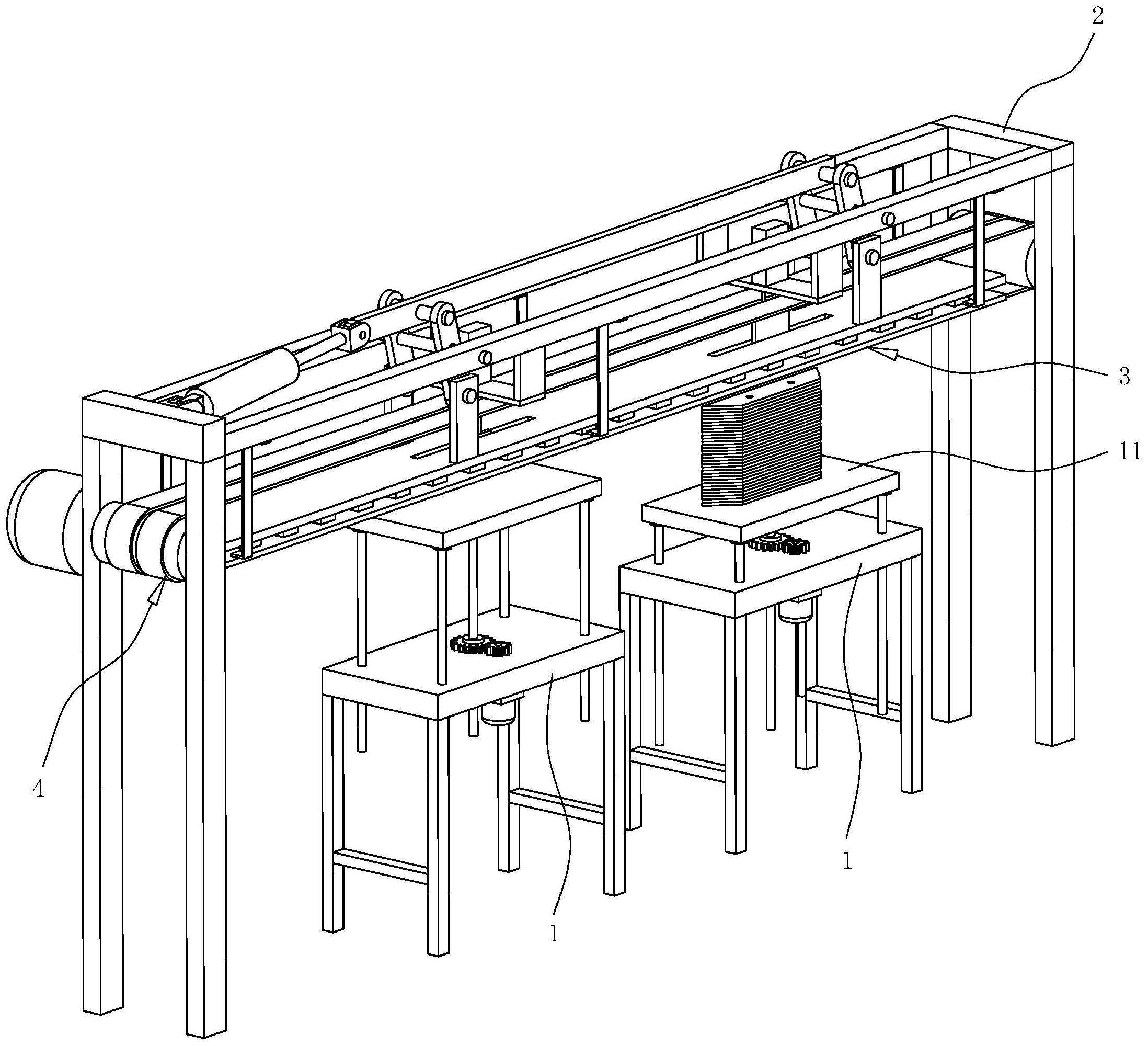 2

3

11

4

1

1