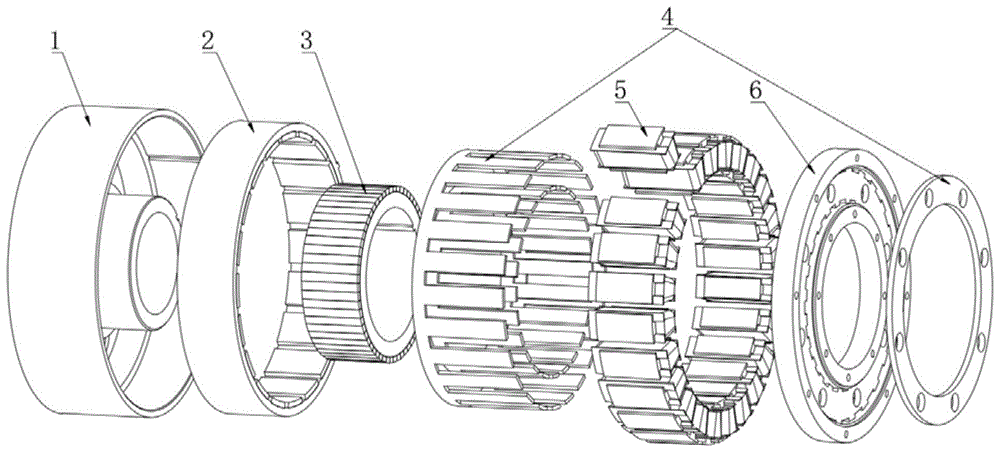 1
2
3
4
5
6