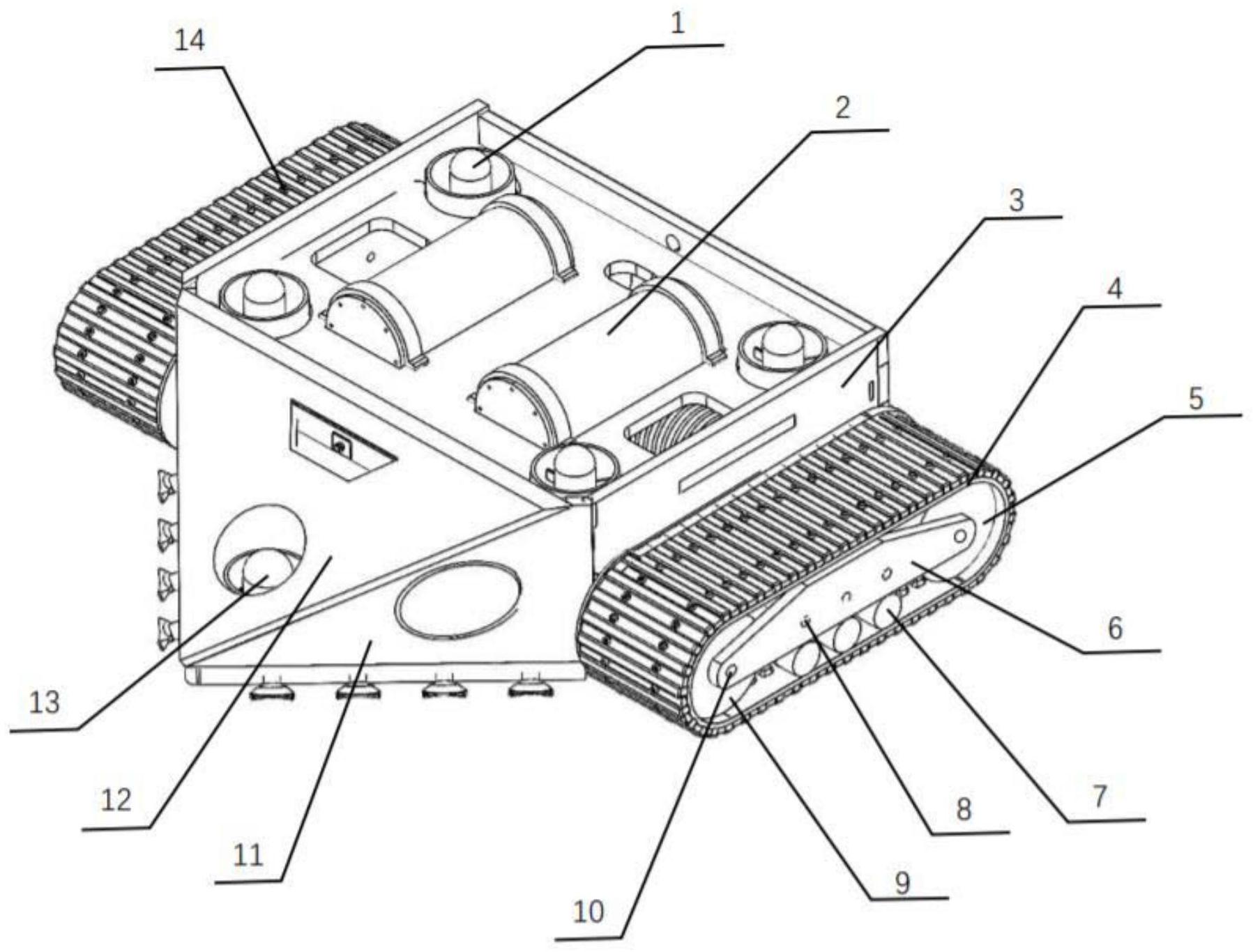 14
1
2
3
4
5
6
7
8
9
10
11
12
13